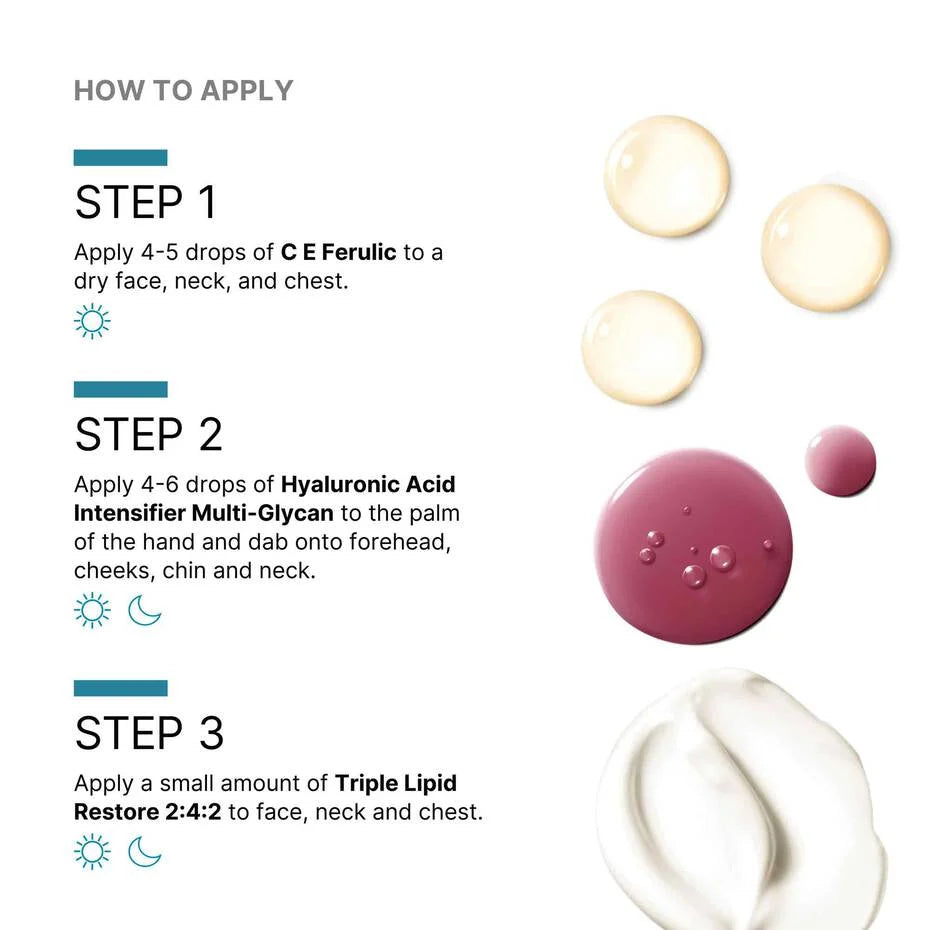 HOW TO APPLY

STEP 1

Apply 4-5 drops of C E Ferulic to a dry face, neck, and chest.

STEP 2

Apply 4-6 drops of Hyaluronic Acid Intensifier Multi-Glycan to the palm of the hand and dab onto forehead, cheeks, chin and neck.

STEP 3

Apply a small amount of Triple Lipid Restore 2:4:2 to face, neck and chest.